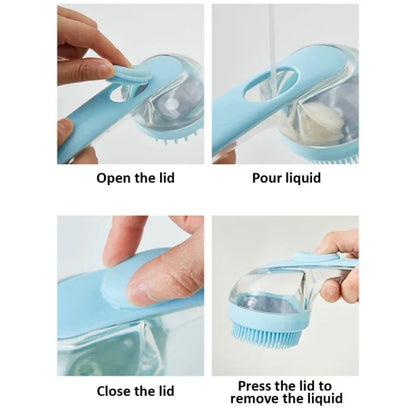 Open the lid

Pour liquid

Close the lid

Press the lid to remove the liquid